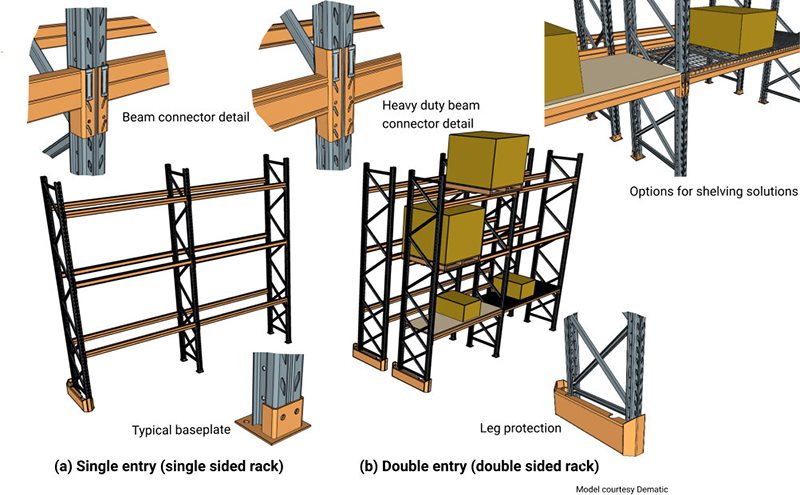 Beam connector detail

Heavy duty beam connector detail

Options for shelving solutions

Typical baseplate

Leg protection

(a) Single entry (single sided rack)

(b) Double entry (double sided rack)

Model courtesy Dematic